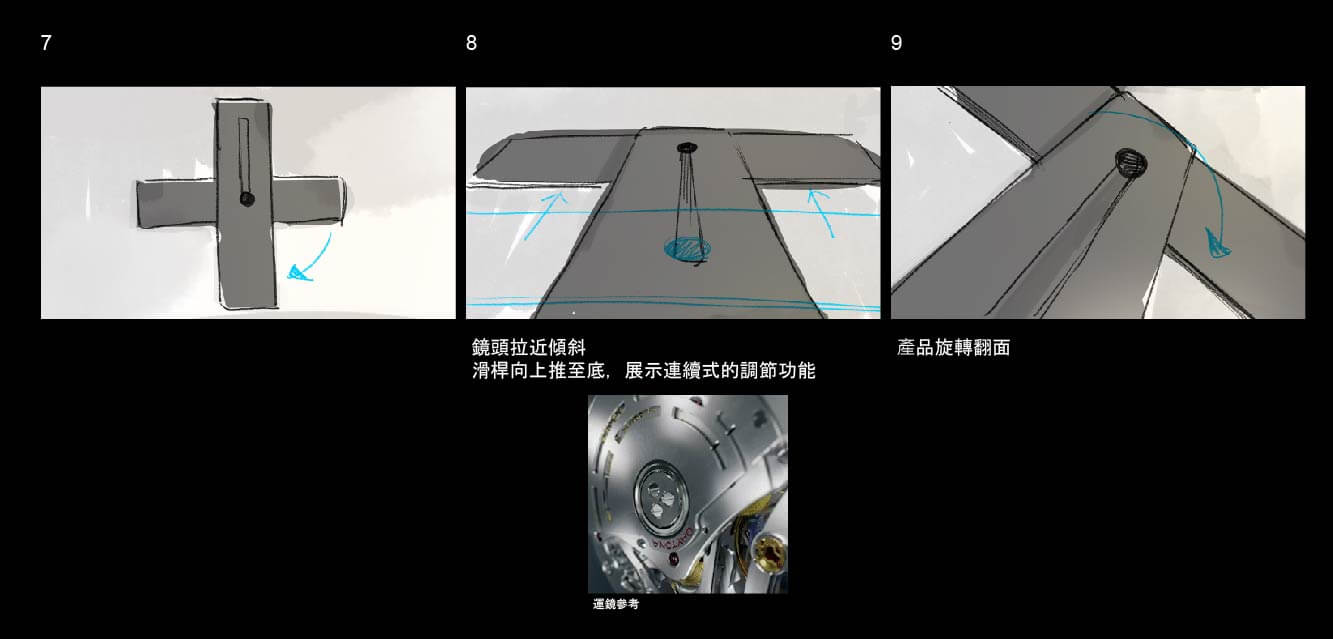 7

8

9

鏡頭拉近傾斜
滑桿向上推至底，展示連續式的調節功能

產品旋轉翻面

運鏡參考