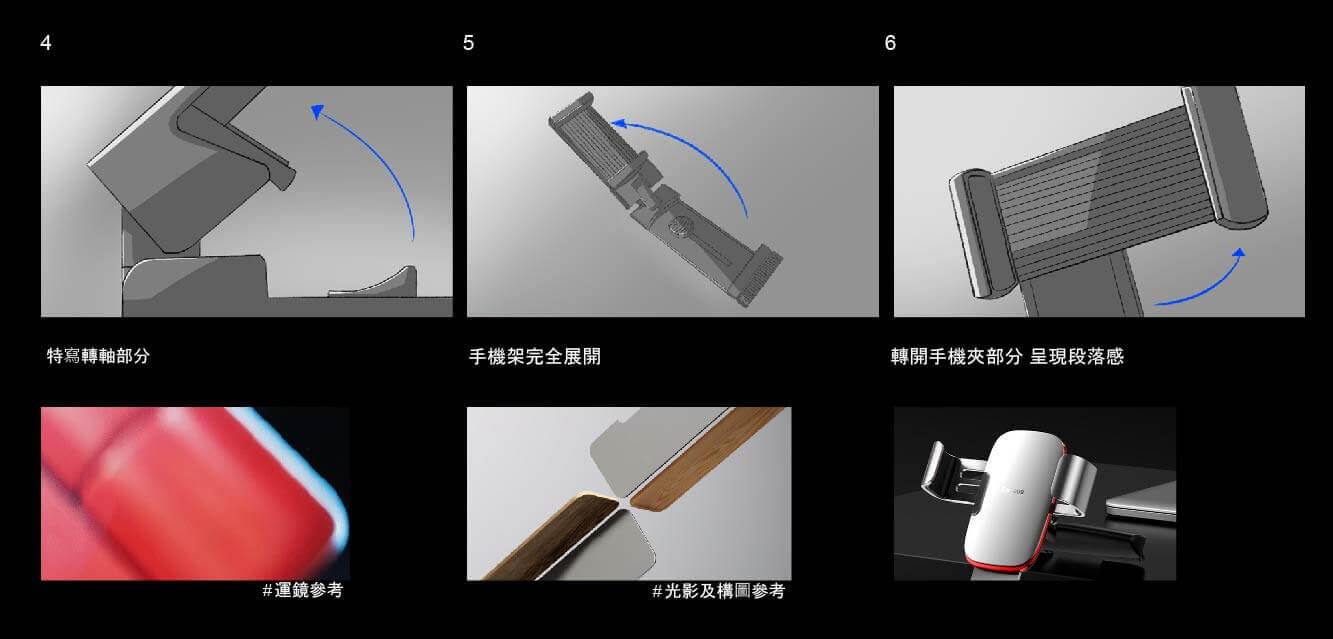 4

特寫轉軸部分

#運鏡參考

5

手機架完全展開

#光影及構圖參考

6

轉開手機夾部分 呈現段落感